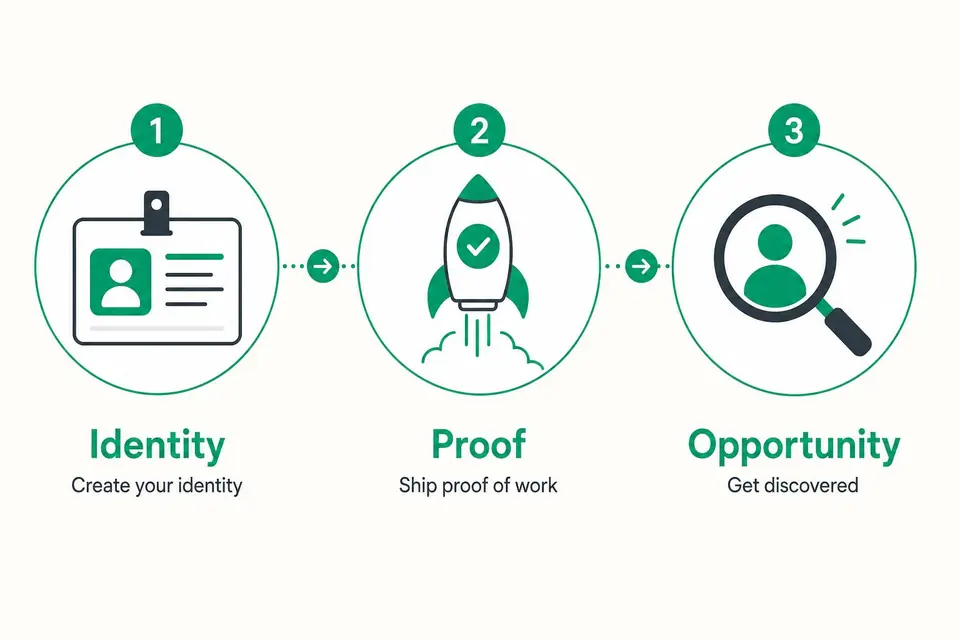 1

Identity
Create your identity

2

Proof
Ship proof of work

3

Opportunity
Get discovered